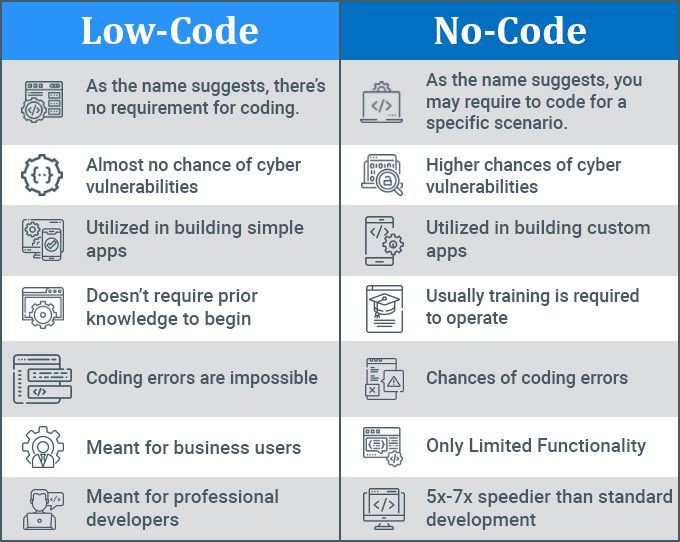 | Low-Code | No-Code |
|---|---|
| As the name suggests, there's no requirement for coding. | As the name suggests, you may require to code for a specific scenario. |
| Almost no chance of cyber vulnerabilities | Higher chances of cyber vulnerabilities |
| Utilized in building simple apps | Utilized in building custom apps |
| Doesn't require prior knowledge to begin | Usually training is required to operate |
| Coding errors are impossible | Chances of coding errors |
| Meant for business users | Only Limited Functionality |
| Meant for professional developers | 5x-7x speedier than standard development |